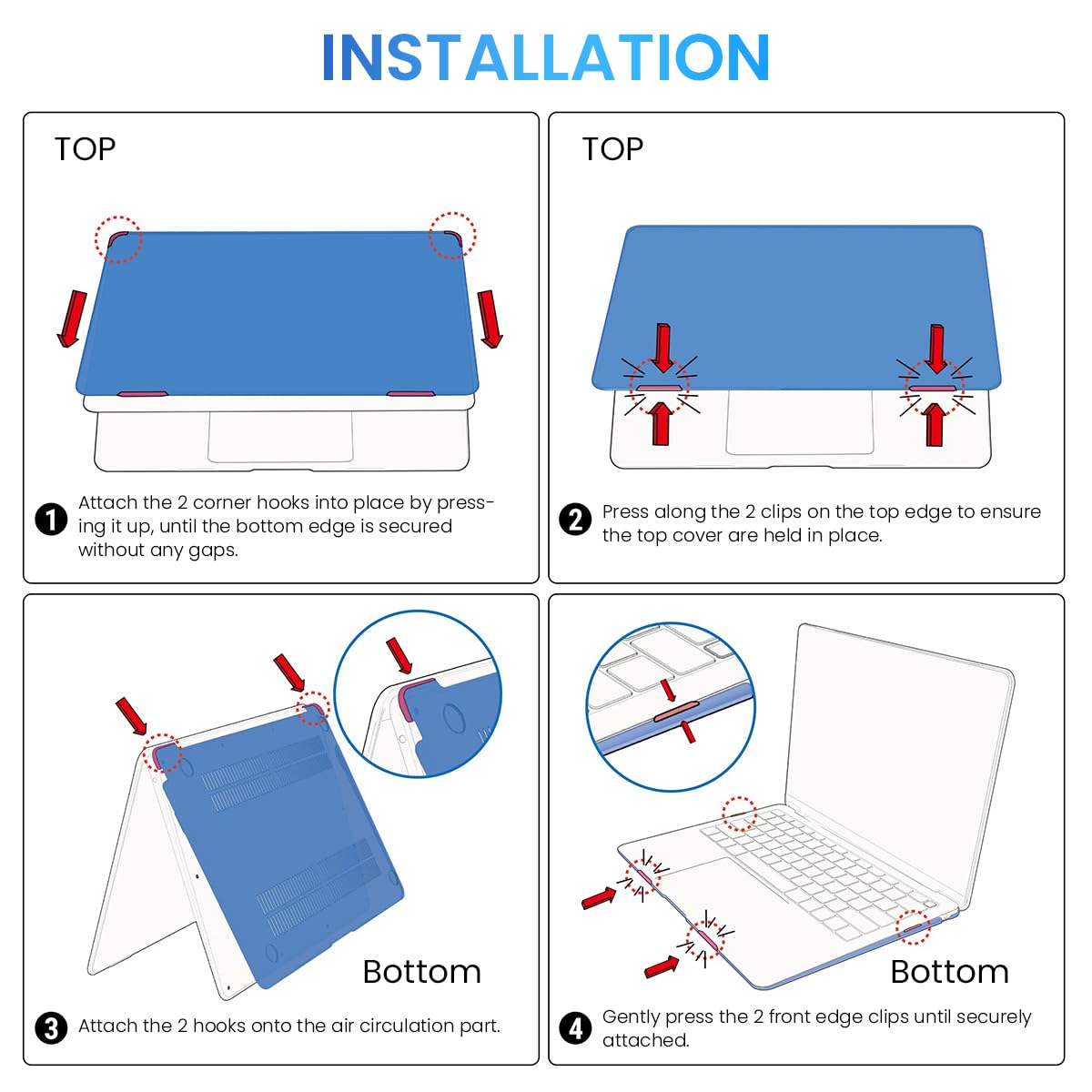 INSTALLATION

TOP

1 Attach the 2 corner hooks into place by pressing it up, until the bottom edge is secured without any gaps.

TOP

2 Press along the 2 clips on the top edge to ensure the top cover are held in place.

Bottom

3 Attach the 2 hooks onto the air circulation part.

Bottom

4 Gently press the 2 front edge clips until securely attached.